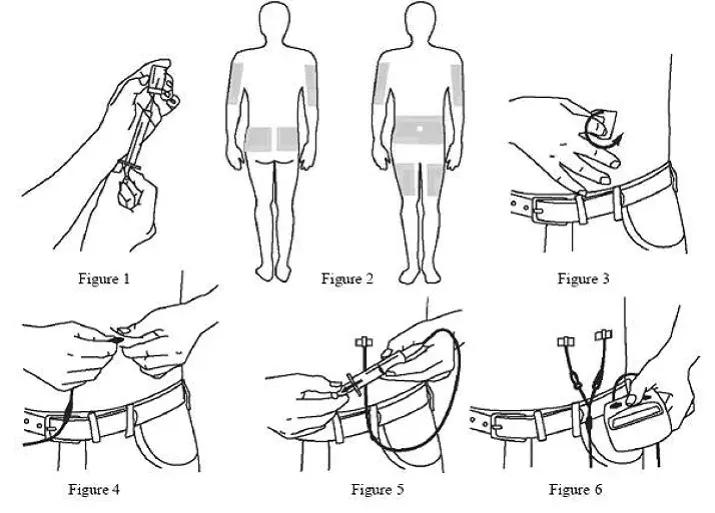 Figure 1

Figure 2

Figure 3

Figure 4

Figure 5

Figure 6